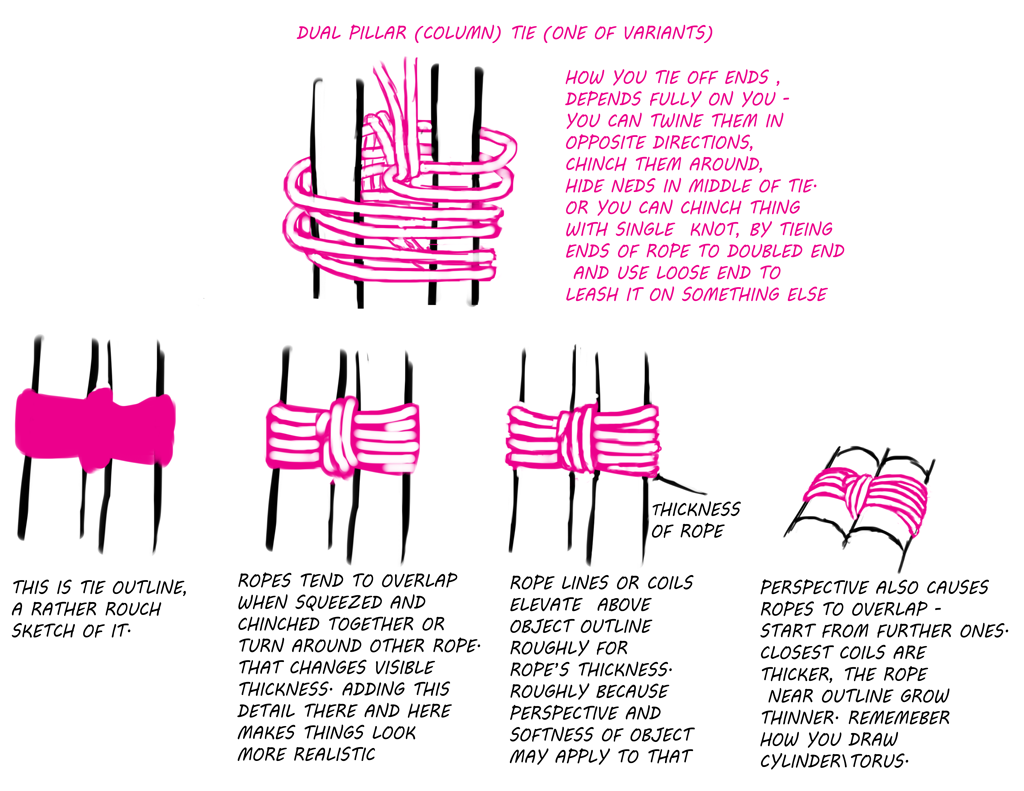 DUAL PILLAR (COLUMN) TIE (ONE OF VARIANTS)

HOW YOU TIE OFF ENDS , DEPENDS FULLY ON YOU - YOU CAN TWINE THEM IN OPPOSITE DIRECTIONS, CHINCH THEM AROUND, HIDE NEDS IN MIDDLE OF TIE. OR YOU CAN CHINCH THING WITH SINGLE KNOT, BY TIEING ENDS OF ROPE TO DOUBLED END AND USE LOOSE END TO LEASH IT ON SOMETHING ELSE

THICKNESS OF ROPE

THIS IS TIE OUTLINE, A RATHER ROUCH SKETCH OF IT.

ROPES TEND TO OVERLAP WHEN SQUEEZED AND CHINCHED TOGETHER OR TURN AROUND OTHER ROPE. THAT CHANGES VISIBLE THICKNESS. ADDING THIS DETAIL THERE AND HERE MAKES THINGS LOOK MORE REALISTIC

ROPE LINES OR COILS ELEVATE ABOVE OBJECT OUTLINE ROUGHLY FOR ROPE'S THICKNESS. ROUGHLY BECAUSE PERSPECTIVE AND SOFTNESS OF OBJECT MAY APPLY TO THAT

PERSPECTIVE ALSO CAUSES ROPES TO OVERLAP - START FROM FURTHER ONES. CLOSEST COILS ARE THICKER, THE ROPE NEAR OUTLINE GROW THINNER. REMEMEBER HOW YOU DRAW CYLINDER\TORUS.